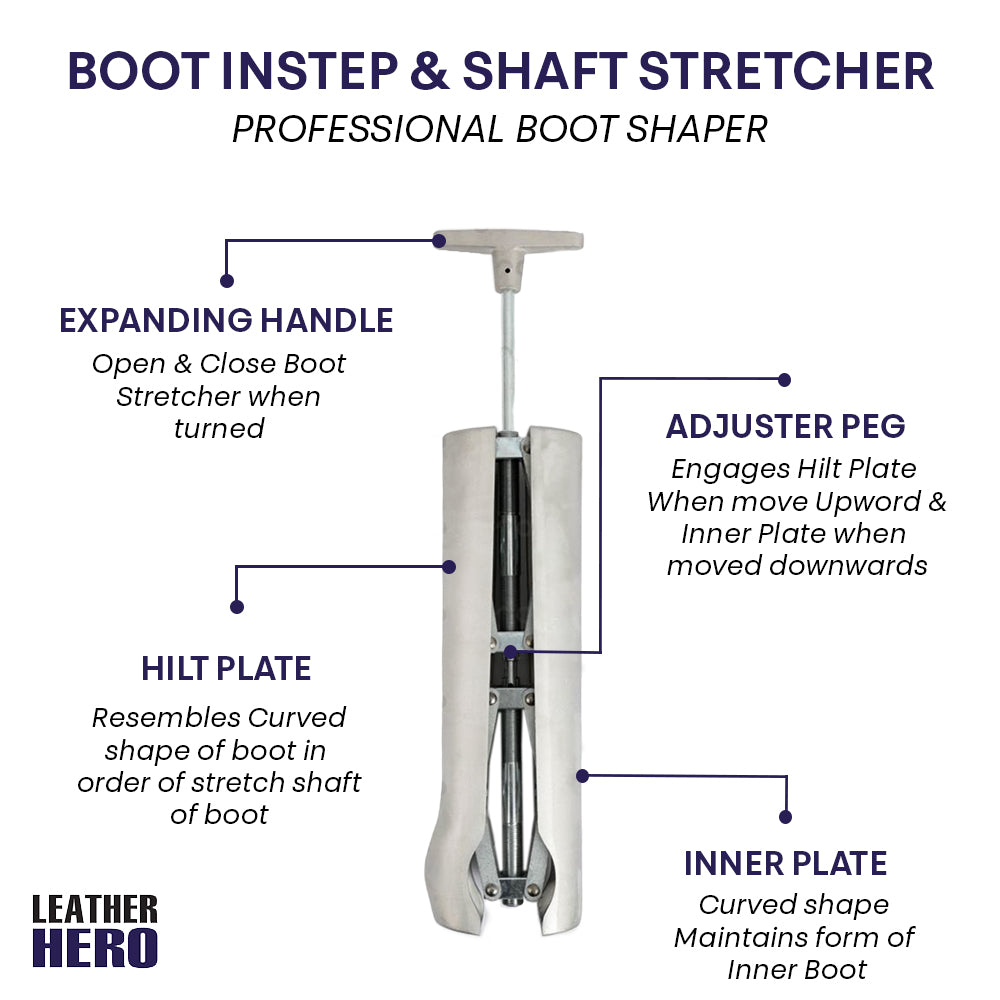 BOOT INSTEP & SHAFT STRETCHER

PROFESSIONAL BOOT SHAPER

EXPANDING HANDLE

Open & Close Boot Stretcher when turned

ADJUSTER PEG

Engages Hilt Plate When move Upword & Inner Plate when moved downwards

HILT PLATE

Resembles Curved shape of boot in order of stretch shaft of boot

INNER PLATE

Curved shape Maintains form of Inner Boot

LEATHER HERO