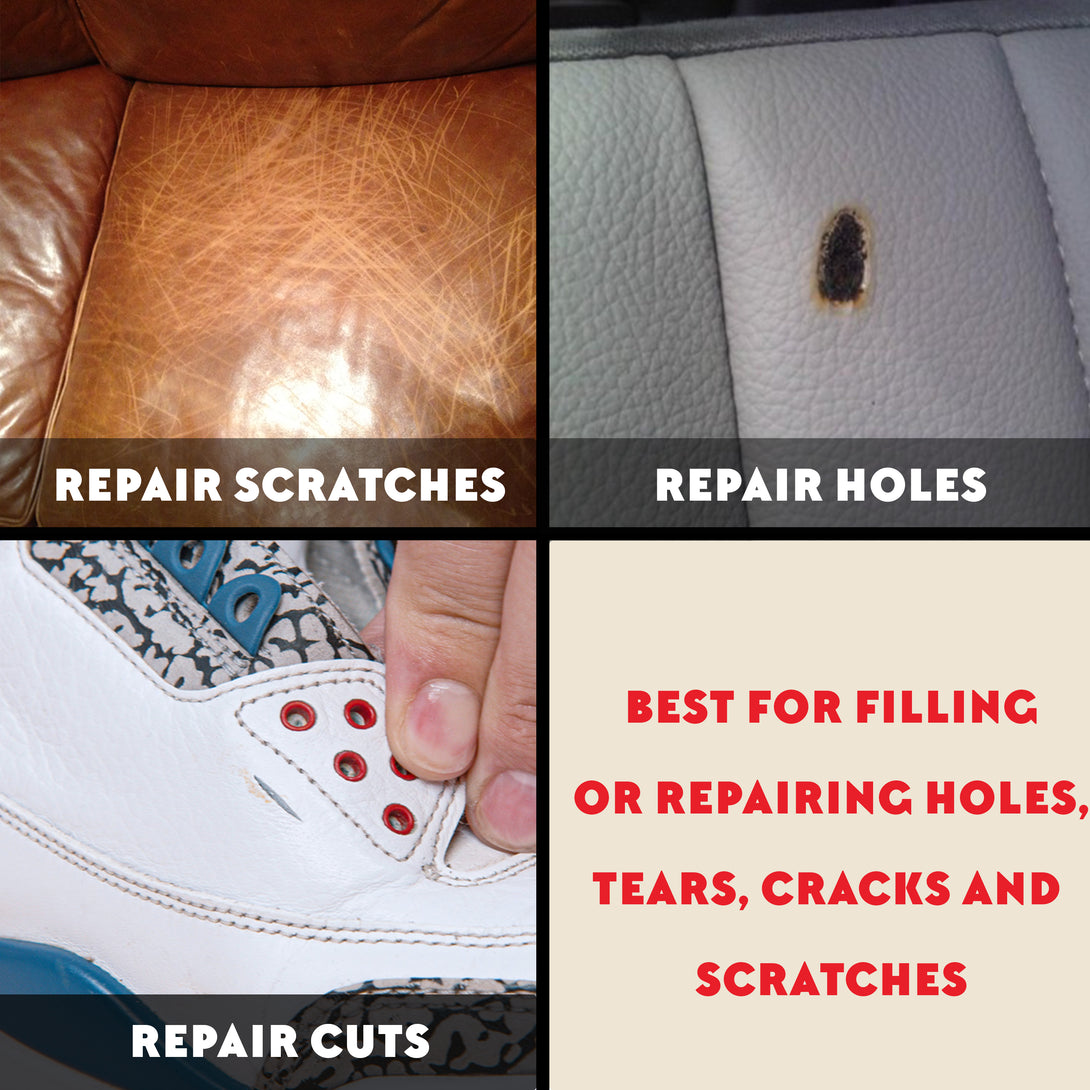 REPAIR SCRATCHES

REPAIR HOLES

REPAIR CUTS

BEST FOR FILLING OR REPAIRING HOLES, TEARS, CRACKS AND SCRATCHES