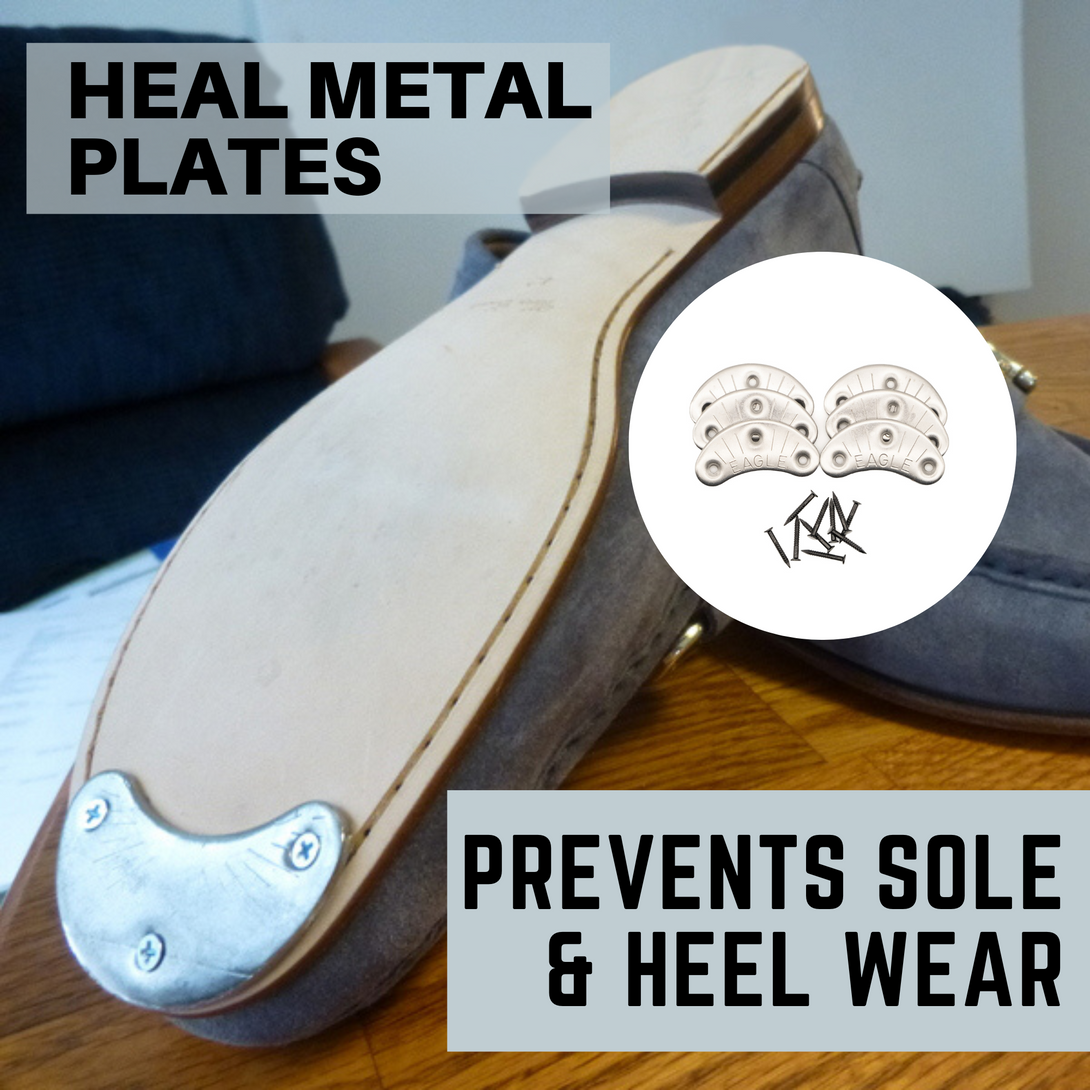 HEAL METAL PLATES

EAGLE
EAGLE

PREVENTS SOLE & HEEL WEAR